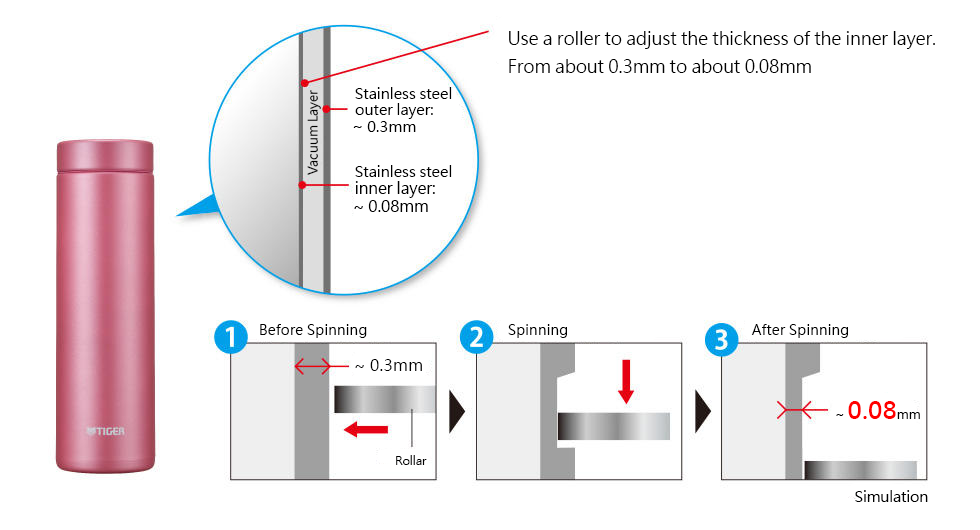 Use a roller to adjust the thickness of the inner layer.
From about 0.3mm to about 0.08mm

Vacuum Layer

Stainless steel outer layer: ~ 0.3mm

Stainless steel inner layer: ~ 0.08mm

TIGER

1 Before Spinning

~ 0.3mm

Rollar

2 Spinning

3 After Spinning

~ 0.08mm

Simulation