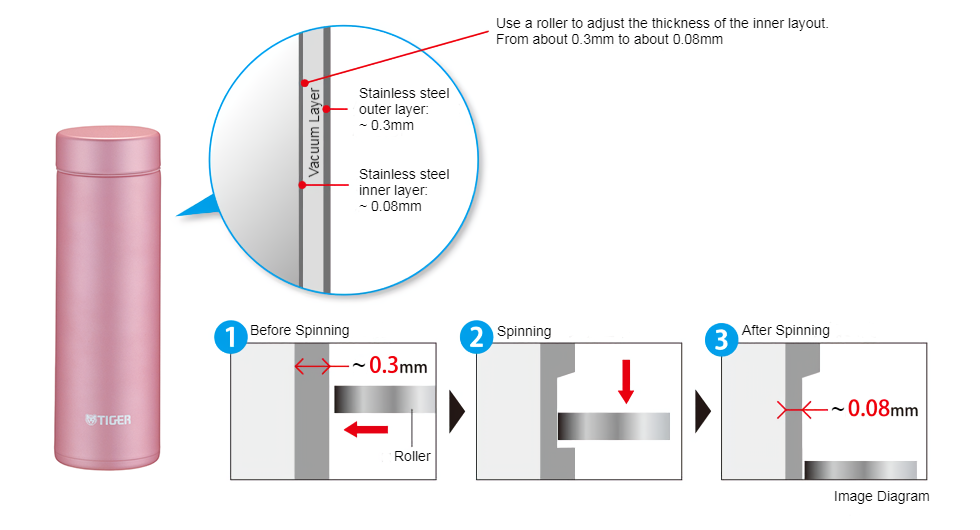 Use a roller to adjust the thickness of the inner layout. From about 0.3mm to about 0.08mm

Vacuum Layer

Stainless steel outer layer: ~ 0.3mm

Stainless steel inner layer: ~ 0.08mm

TIGER

1 Before Spinning

~ 0.3mm

Roller

2 Spinning

3 After Spinning

~ 0.08mm

Image Diagram